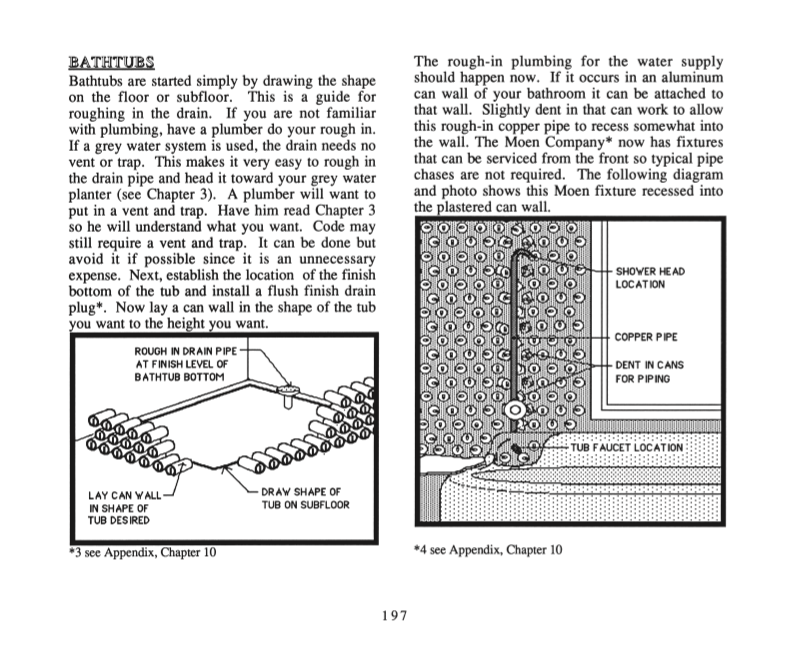 BATHTUBS

Bathtubs are started simply by drawing the shape on the floor or subfloor. This is a guide for roughing in the drain. If you are not familiar with plumbing, have a plumber do your rough in. If a grey water system is used, the drain needs no vent or trap. This makes it very easy to rough in the drain pipe and head it toward your grey water planter (see Chapter 3). A plumber will want to put in a vent and trap. Have him read Chapter 3 so he will understand what you want. Code may still require a vent and trap. It can be done but avoid it if possible since it is an unnecessary expense. Next, establish the location of the finish bottom of the tub and install a flush finish drain plug*. Now lay a can wall in the shape of the tub you want to the height you want.

ROUGH IN DRAIN PIPE AT FINISH LEVEL OF BATHTUB BOTTOM

LAY CAN WALL IN SHAPE OF TUB DESIRED

DRAW SHAPE OF TUB ON SUBFLOOR

*3 see Appendix, Chapter 10

The rough-in plumbing for the water supply should happen now. If it occurs in an aluminum can wall of your bathroom it can be attached to that wall. Slightly dent in that can work to allow this rough-in copper pipe to recess somewhat into the wall. The Moen Company* now has fixtures that can be serviced from the front so typical pipe chases are not required. The following diagram and photo shows this Moen fixture recessed into the plastered can wall.

SHOWER HEAD LOCATION

COPPER PIPE

DENT IN CANS FOR PIPING

TUB FAUCET LOCATION

*4 see Appendix, Chapter 10

197