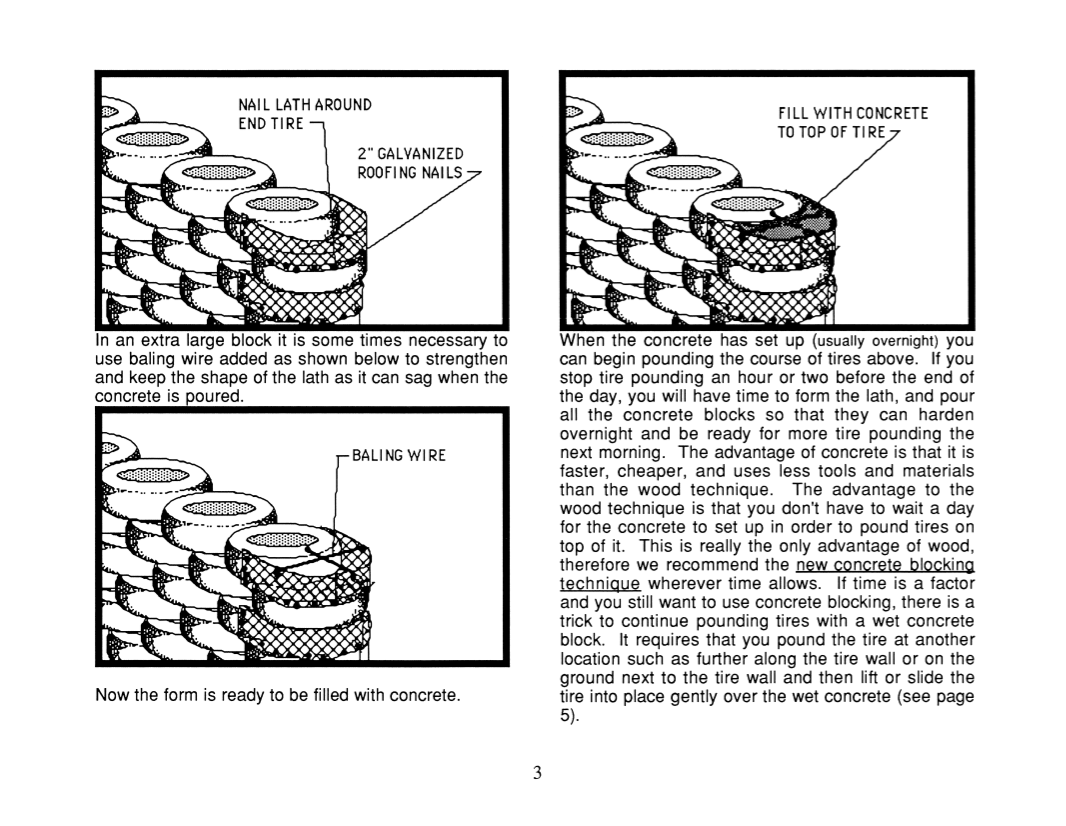 NAIL LATH AROUND END TIRE

2" GALVANIZED ROOFING NAILS

In an extra large block it is some times necessary to use baling wire added as shown below to strengthen and keep the shape of the lath as it can sag when the concrete is poured.

BALING WIRE

Now the form is ready to be filled with concrete.

FILL WITH CONCRETE TO TOP OF TIRE

When the concrete has set up (usually overnight) you can begin pounding the course of tires above. If you stop tire pounding an hour or two before the end of the day, you will have time to form the lath, and pour all the concrete blocks so that they can harden overnight and be ready for more tire pounding the next morning. The advantage of concrete is that it is faster, cheaper, and uses less tools and materials than the wood technique. The advantage to the wood technique is that you don't have to wait a day for the concrete to set up in order to pound tires on top of it. This is really the only advantage of wood, therefore we recommend the new concrete blocking technique wherever time allows. If time is a factor and you still want to use concrete blocking, there is a trick to continue pounding tires with a wet concrete block. It requires that you pound the tire at another location such as further along the tire wall or on the ground next to the tire wall and then lift or slide the tire into place gently over the wet concrete (see page 5).

3