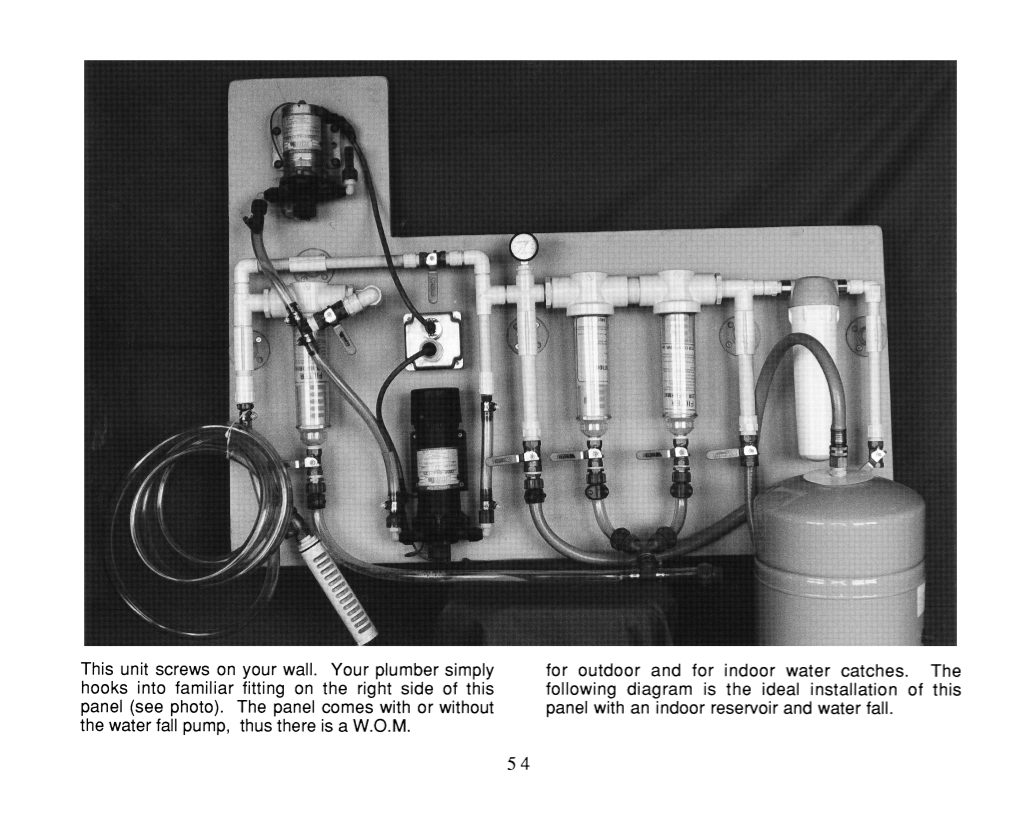 This unit screws on your wall. Your plumber simply hooks into familiar fitting on the right side of this panel (see photo). The panel comes with or without the water fall pump, thus there is a W.O.M.

for outdoor and for indoor water catches. The following diagram is the ideal installation of this panel with an indoor reservoir and water fall.

54