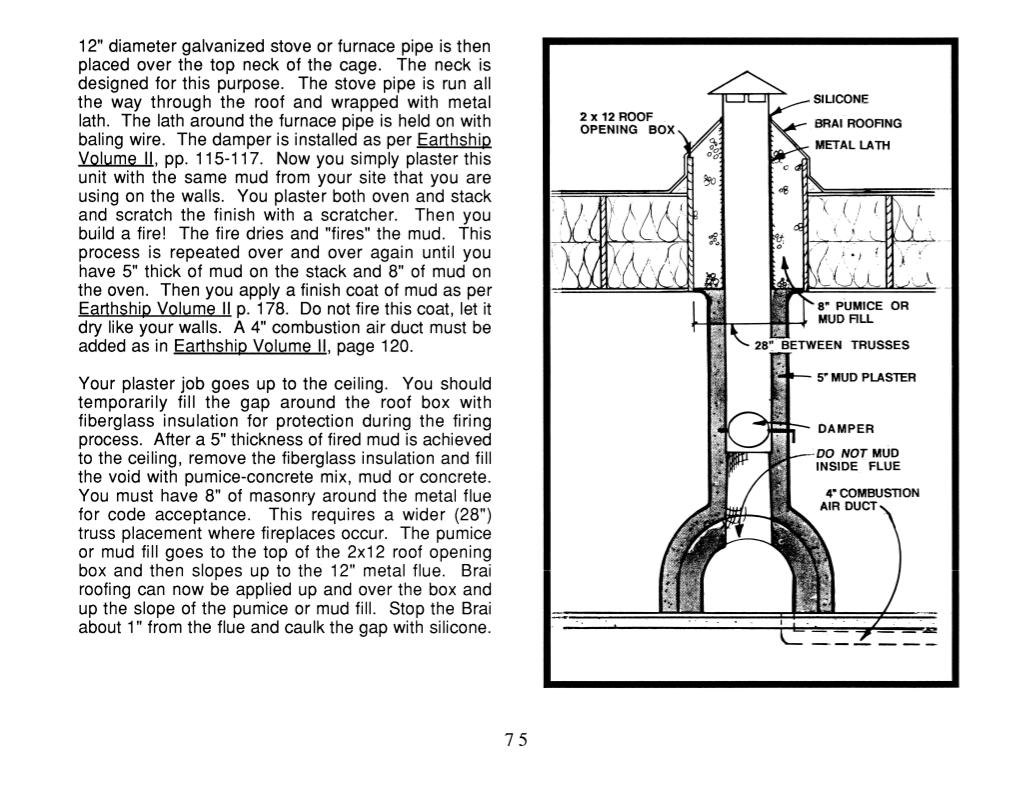 12" diameter galvanized stove or furnace pipe is then placed over the top neck of the cage. The neck is designed for this purpose. The stove pipe is run all the way through the roof and wrapped with metal lath. The lath around the furnace pipe is held on with baling wire. The damper is installed as per Earthship Volume II, pp. 115-117. Now you simply plaster this unit with the same mud from your site that you are using on the walls. You plaster both oven and stack and scratch the finish with a scratcher. Then you build a fire! The fire dries and "fires" the mud. This process is repeated over and over again until you have 5" thick of mud on the stack and 8" of mud on the oven. Then you apply a finish coat of mud as per Earthship Volume II p. 178. Do not fire this coat, let it dry like your walls. A 4" combustion air duct must be added as in Earthship Volume II, page 120.

Your plaster job goes up to the ceiling. You should temporarily fill the gap around the roof box with fiberglass insulation for protection during the firing process. After a 5" thickness of fired mud is achieved to the ceiling, remove the fiberglass insulation and fill the void with pumice-concrete mix, mud or concrete. You must have 8" of masonry around the metal flue for code acceptance. This requires a wider (28") truss placement where fireplaces occur. The pumice or mud fill goes to the top of the 2x12 roof opening box and then slopes up to the 12" metal flue. Brai roofing can now be applied up and over the box and up the slope of the pumice or mud fill. Stop the Brai about 1" from the flue and caulk the gap with silicone.

2 x 12 ROOF OPENING BOX
SILICONE
BRAI ROOFING
METAL LATH
8" PUMICE OR MUD FILL
28" BETWEEN TRUSSES
5" MUD PLASTER
DAMPER
DO NOT MUD INSIDE FLUE
4" COMBUSTION AIR DUCT

75